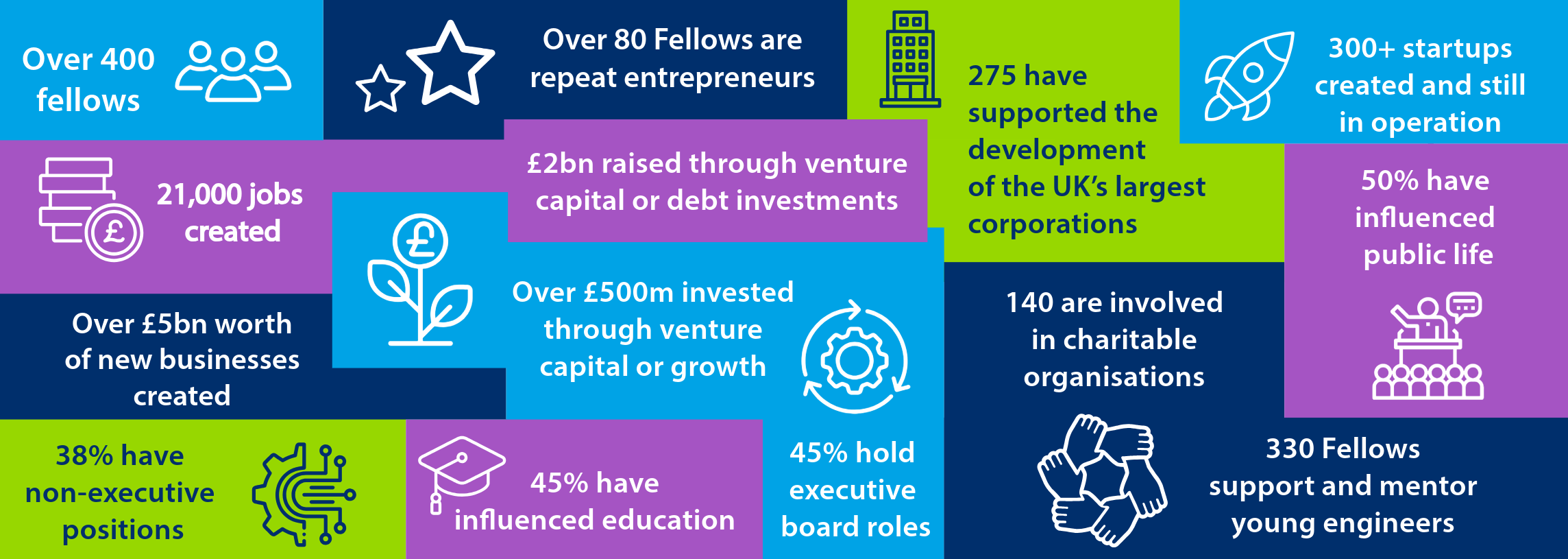 Over 400 fellows

Over 80 Fellows are repeat entrepreneurs

275 have supported the development of the UK's largest corporations

300+ startups created and still in operation

21,000 jobs created

£2bn raised through venture capital or debt investments

50% have influenced public life

Over £5bn worth of new businesses created

Over £500m invested through venture capital or growth

140 are involved in charitable organisations

38% have non-executive positions

45% have influenced education

45% hold executive board roles

330 Fellows support and mentor young engineers